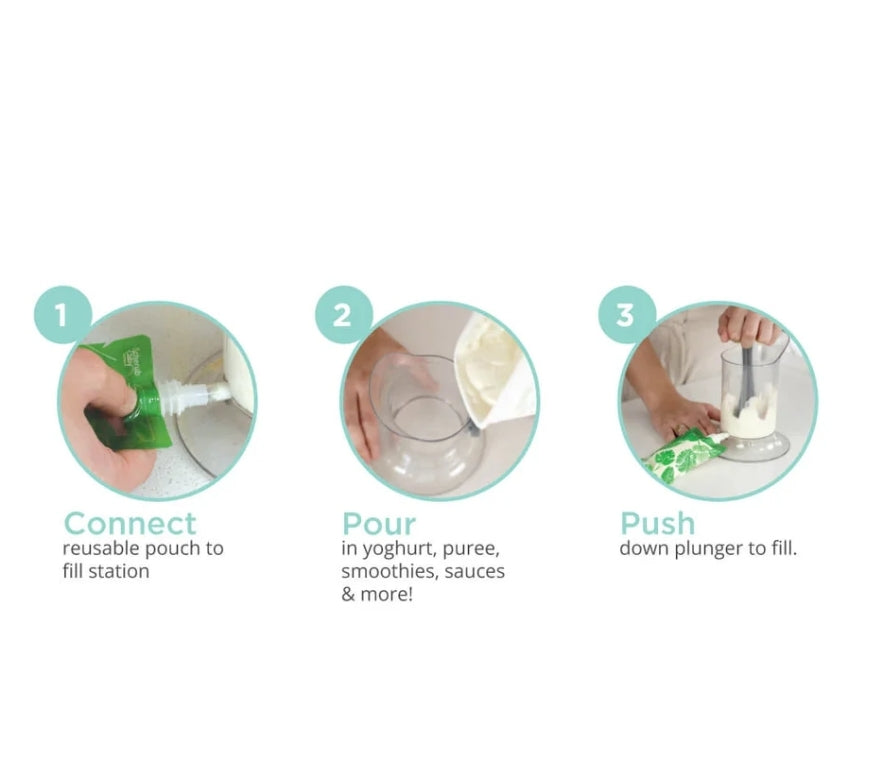 1

Connect
reusable pouch to fill station

2

Pour
in yoghurt, puree, smoothies, sauces & more!

3

Push
down plunger to fill.