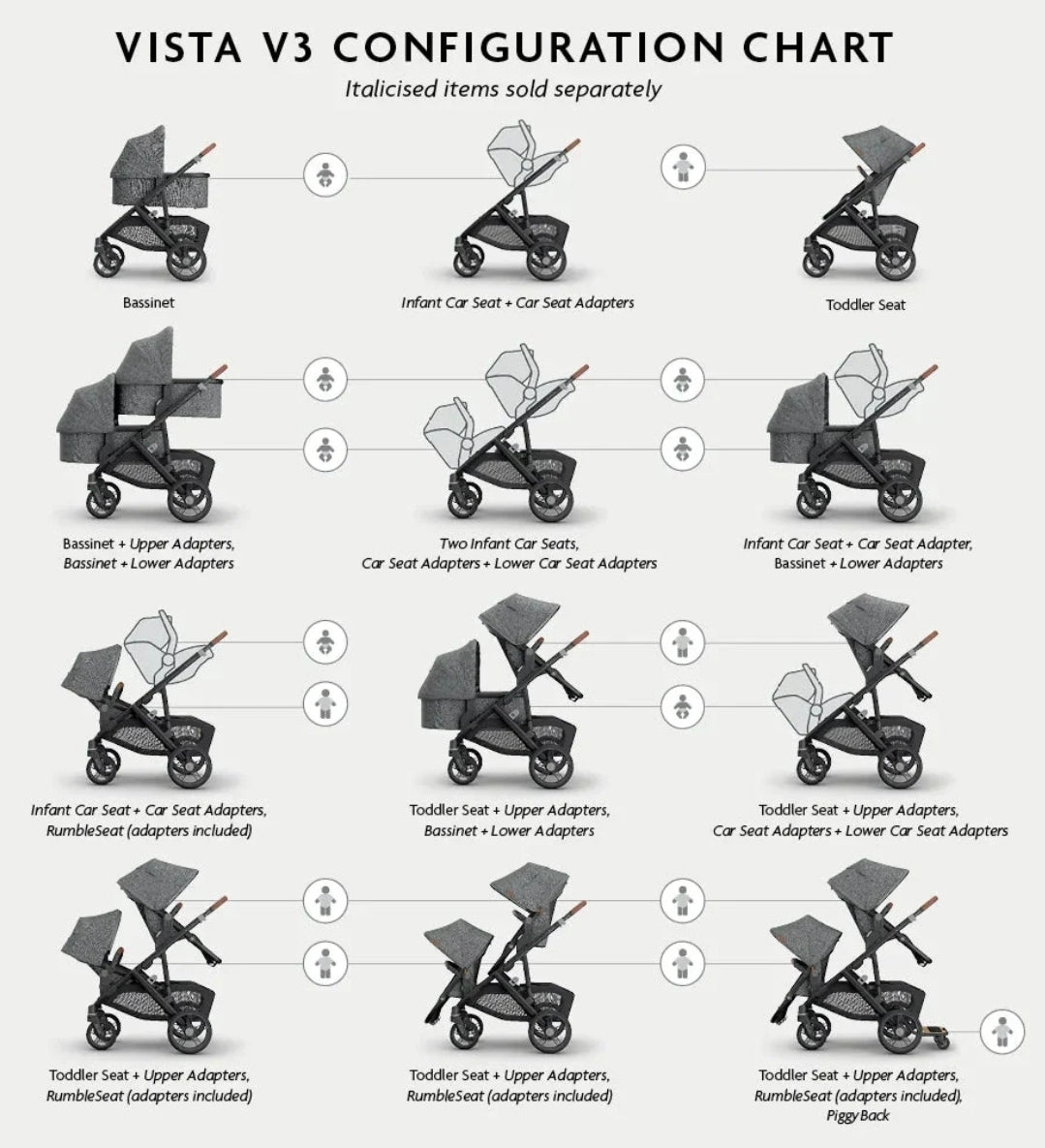 VISTA V3 CONFIGURATION CHART

Italicised items sold separately

Bassinet

Infant Car Seat + Car Seat Adapters

Toddler Seat

Bassinet + Upper Adapters, Bassinet + Lower Adapters

Two Infant Car Seats, Car Seat Adapters + Lower Car Seat Adapters

Infant Car Seat + Car Seat Adapter, Bassinet + Lower Adapters

Infant Car Seat + Car Seat Adapters, RumbleSeat (adapters included)

Toddler Seat + Upper Adapters, Bassinet + Lower Adapters

Toddler Seat + Upper Adapters, Car Seat Adapters + Lower Car Seat Adapters

Toddler Seat + Upper Adapters, RumbleSeat (adapters included)

Toddler Seat + Upper Adapters, RumbleSeat (adapters included)

Toddler Seat + Upper Adapters, RumbleSeat (adapters included), PiggyBack